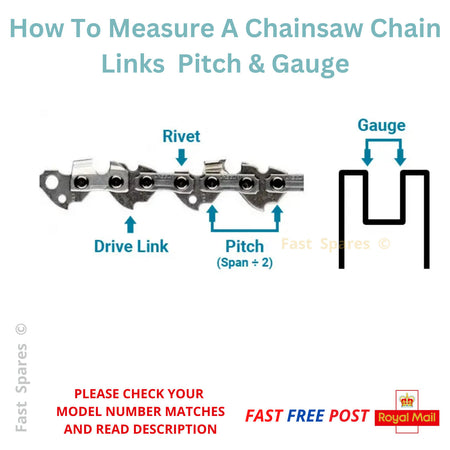 How To Measure A Chainsaw Chain Links  Pitch & Gauge

Rivet

Gauge

Drive Link

Pitch
(Span ÷ 2)

Fast Spares ©

Fast Spares ©

PLEASE CHECK YOUR MODEL NUMBER MATCHES AND READ DESCRIPTION

FAST FREE POST

Royal Mail